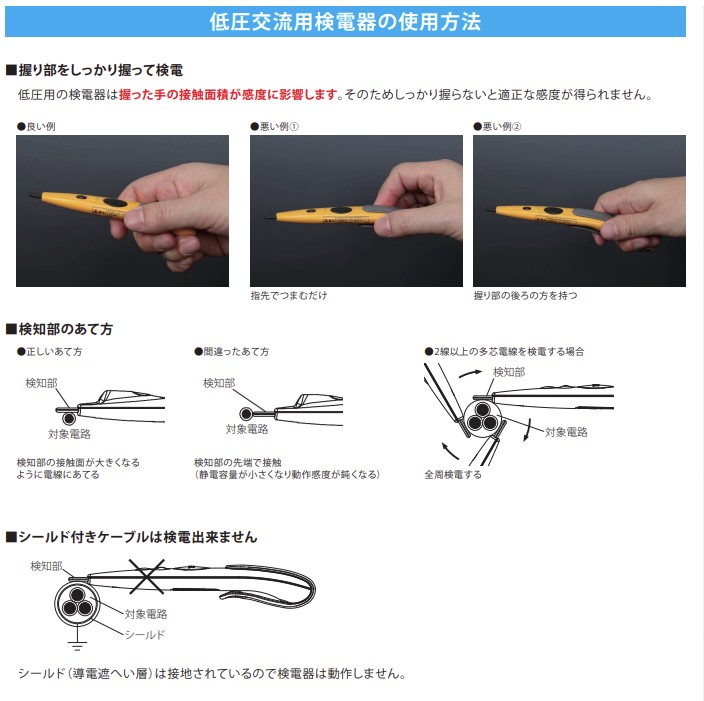 低圧交流用検電器の使用方法

■握り部をしっかり握って検電

低圧用の検電器は握った手の接触面積が感度に影響します。そのためしっかり握らないと適正な感度が得られません。

●良い例

●悪い例①

指先でつまむだけ

●悪い例②

握り部の後ろの方を持つ

■検知部のあて方

●正しいあて方

検知部

対象電路

検知部の接触面が大きくなるように電線にあてる

●間違ったあて方

検知部

対象電路

検知部の先端で接触
（静電容量が小さくなり動作感度が鈍くなる）

●2線以上の多芯電線を検電する場合

検知部

対象電路

全周検電する

■シールド付きケーブルは検電出来ません

検知部

対象電路

シールド

シールド（導電遮へい層）は接地されているので検電器は動作しません。